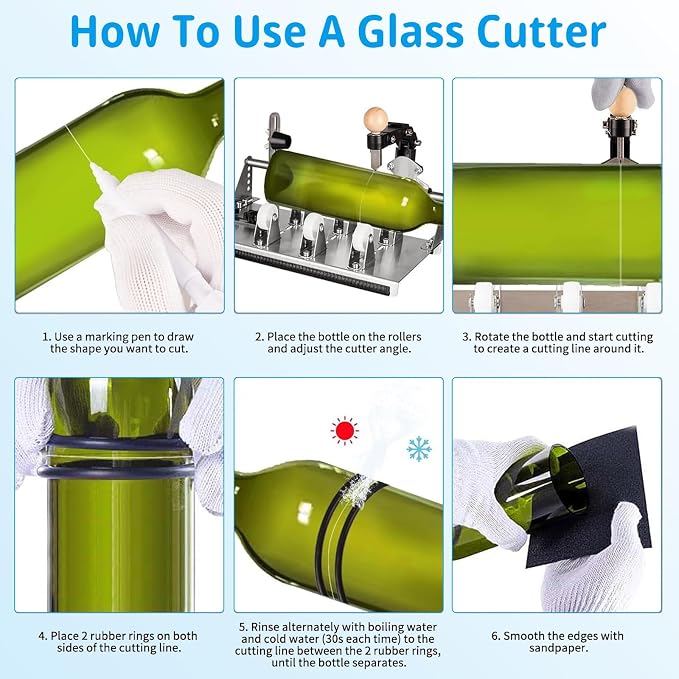 How To Use A Glass Cutter

1. Use a marking pen to draw the shape you want to cut.

2. Place the bottle on the rollers and adjust the cutter angle.

3. Rotate the bottle and start cutting to create a cutting line around it.

4. Place 2 rubber rings on both sides of the cutting line.

5. Rinse alternately with boiling water and cold water (30s each time) to the cutting line between the 2 rubber rings, until the bottle separates.

6. Smooth the edges with sandpaper.