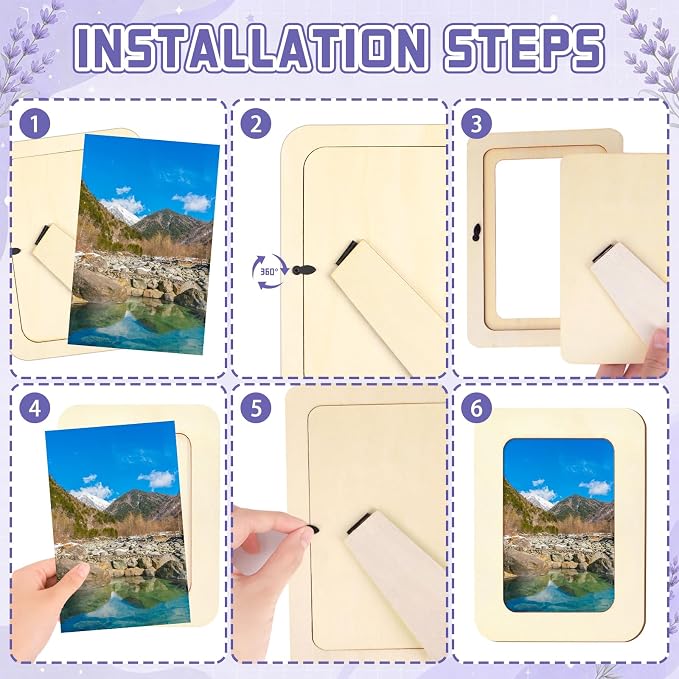 INSTALLATION STEPS

1

2

360°

3

4

5

6