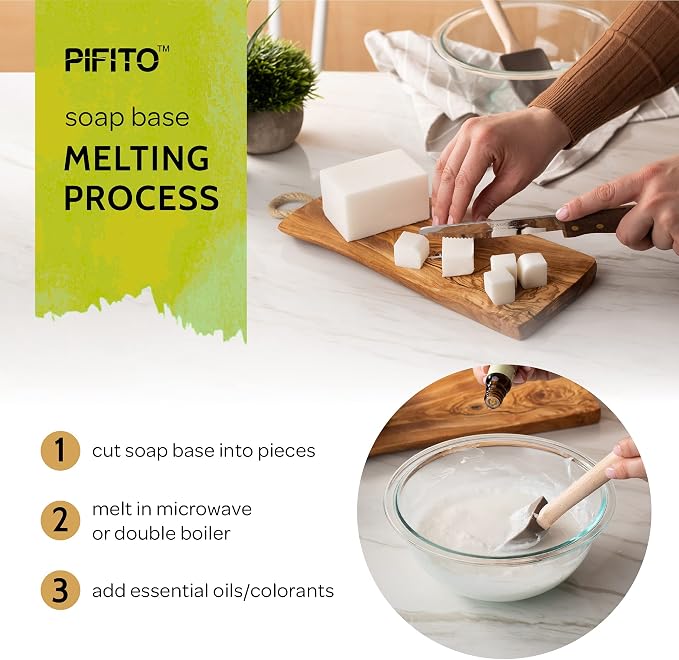 PIFITO™

soap base

MELTING PROCESS

1 cut soap base into pieces

2 melt in microwave or double boiler

3 add essential oils/colorants