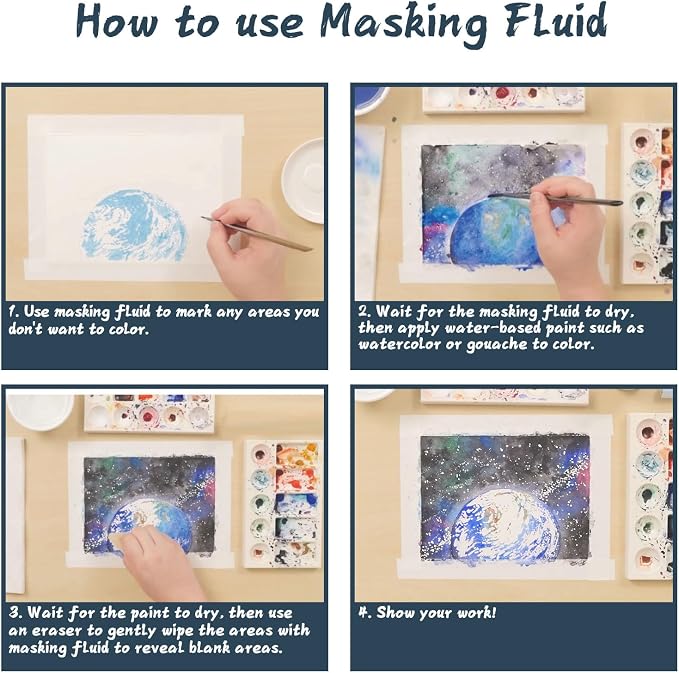 How to use Masking Fluid

1. Use masking fluid to mark any areas you don't want to color.

2. Wait for the masking fluid to dry, then apply water-based paint such as watercolor or gouache to color.

3. Wait for the paint to dry, then use an eraser to gently wipe the areas with masking fluid to reveal blank areas.

4. Show your work!