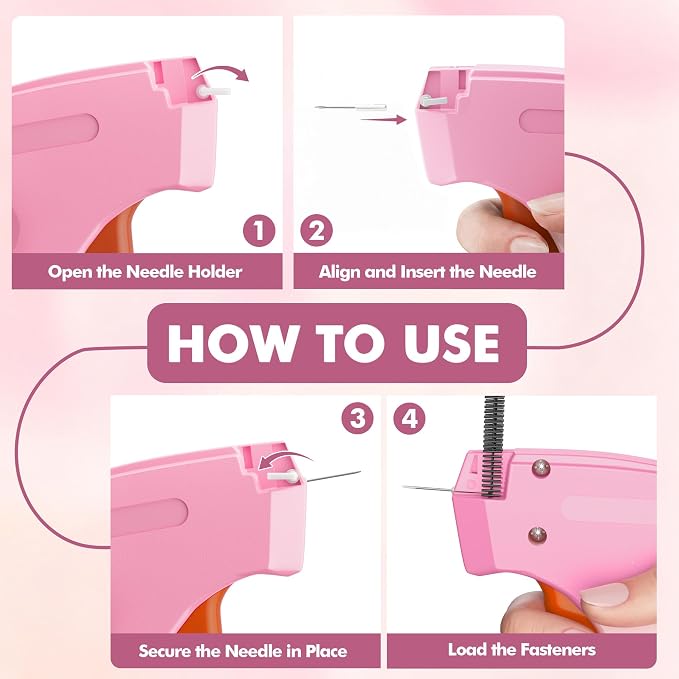 1

Open the Needle Holder

2

Align and Insert the Needle

HOW TO USE

3

Secure the Needle in Place

4

Load the Fasteners