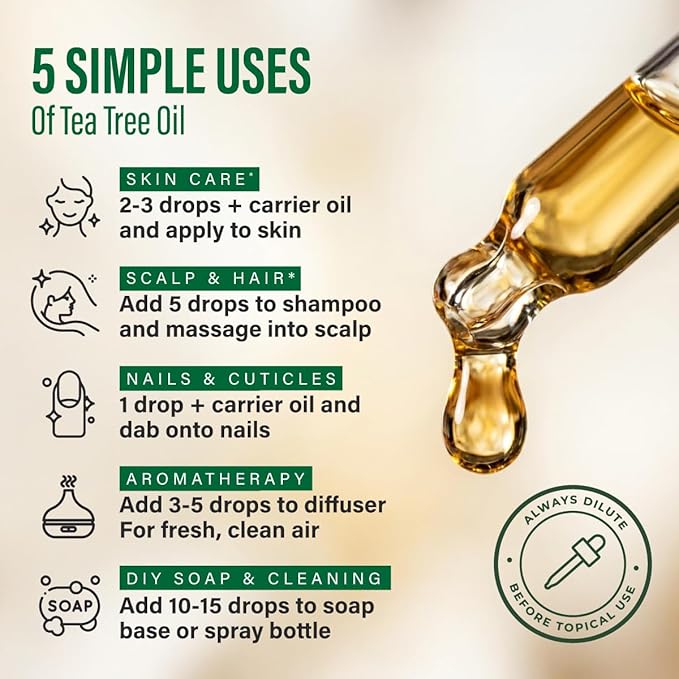 5 SIMPLE USES
Of Tea Tree Oil

SKIN CARE*
2-3 drops + carrier oil and apply to skin

SCALP & HAIR*
Add 5 drops to shampoo and massage into scalp

NAILS & CUTICLES
1 drop + carrier oil and dab onto nails

AROMATHERAPY
Add 3-5 drops to diffuser For fresh, clean air

SOAP
DIY SOAP & CLEANING
Add 10-15 drops to soap base or spray bottle

ALWAYS DILUTE BEFORE TOPICAL USE