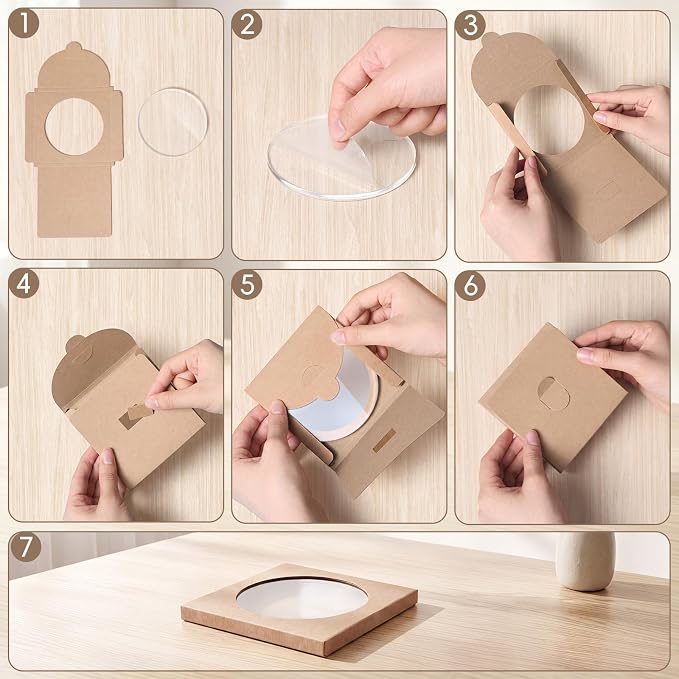 1
2
3
4
5
6
7