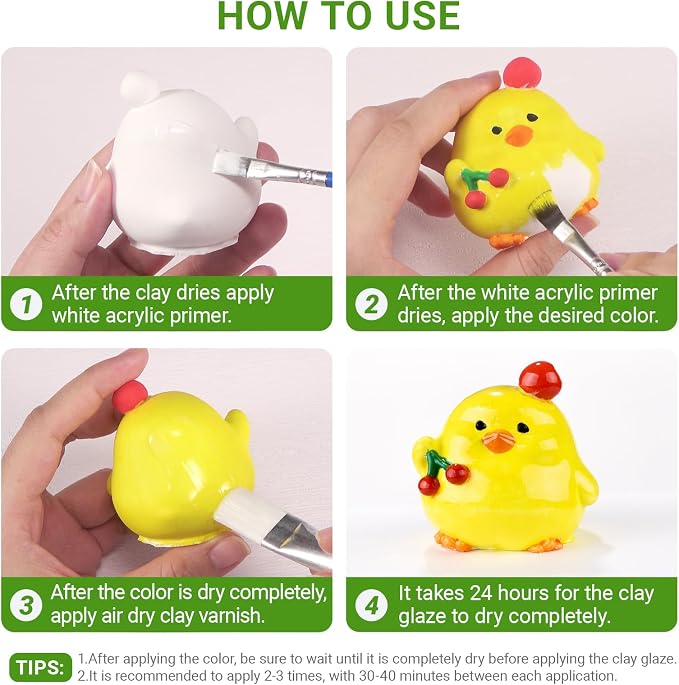 HOW TO USE

1 After the clay dries apply white acrylic primer.

2 After the white acrylic primer dries, apply the desired color.

3 After the color is dry completely, apply air dry clay varnish.

4 It takes 24 hours for the clay glaze to dry completely.

TIPS: 1.After applying the color, be sure to wait until it is completely dry before applying the clay glaze.
2.It is recommended to apply 2-3 times, with 30-40 minutes between each application.