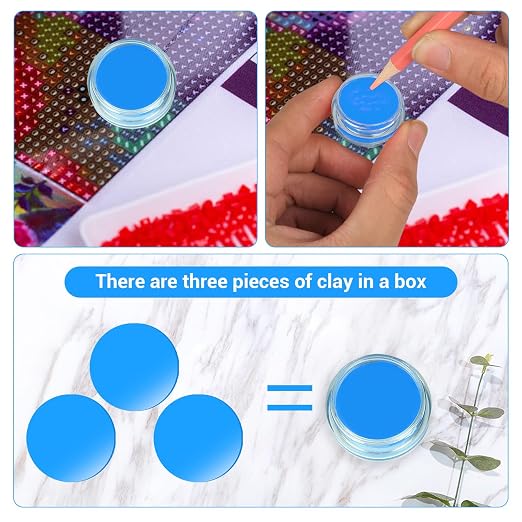 There are three pieces of clay in a box

=