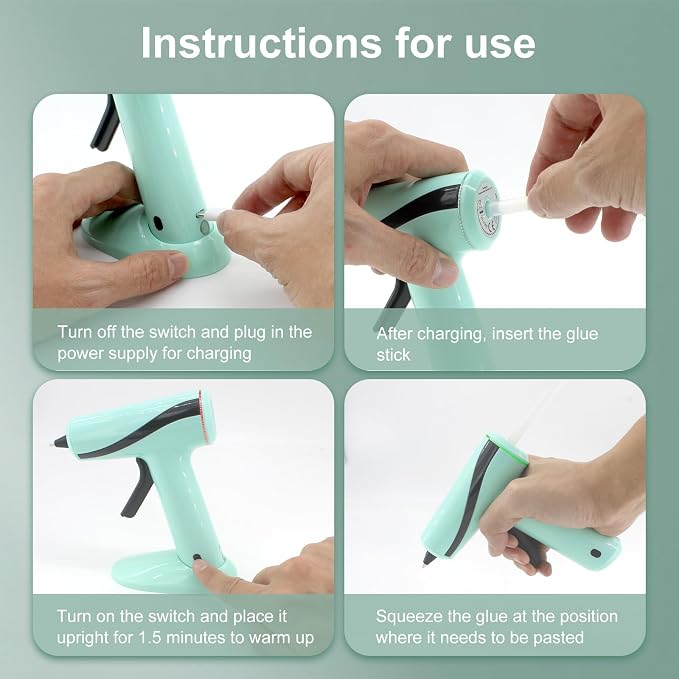 Instructions for use

Turn off the switch and plug in the power supply for charging

After charging, insert the glue stick

Turn on the switch and place it upright for 1.5 minutes to warm up

Squeeze the glue at the position where it needs to be pasted