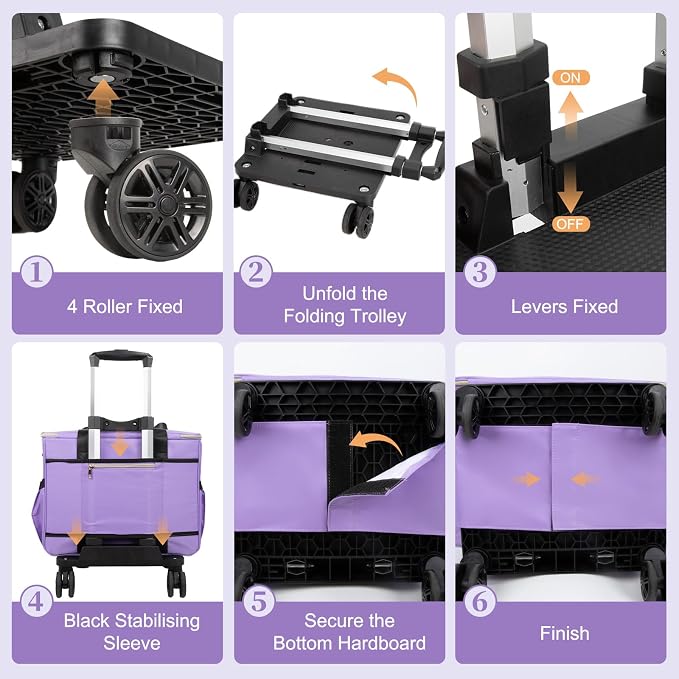 1
4 Roller Fixed

2
Unfold the Folding Trolley

ON
OFF
3
Levers Fixed

4
Black Stabilising Sleeve

5
Secure the Bottom Hardboard

6
Finish