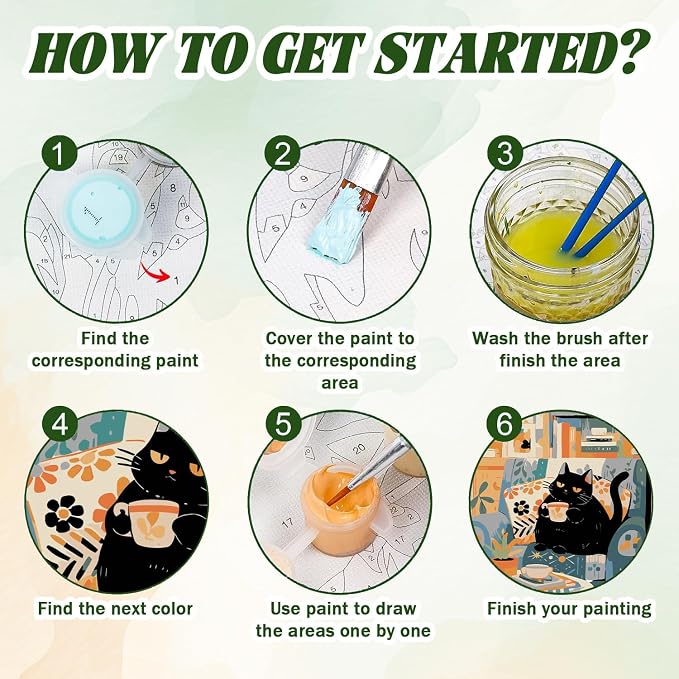 HOW TO GET STARTED?

1

Find the corresponding paint

2

Cover the paint to the corresponding area

3

Wash the brush after finish the area

4

Find the next color

5

Use paint to draw the areas one by one

6

Finish your painting