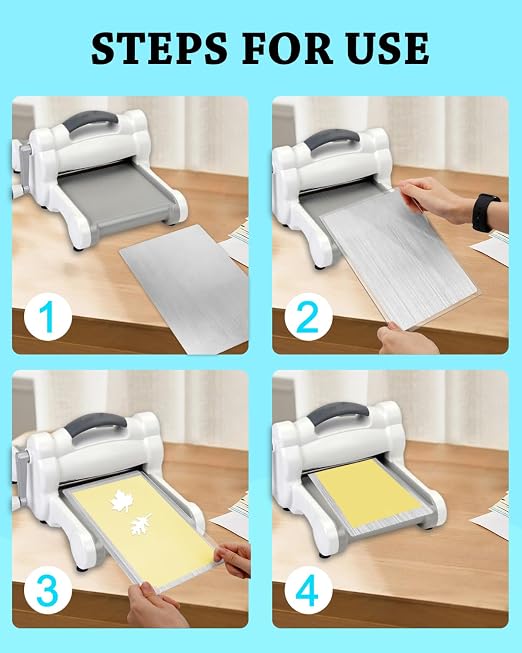 STEPS FOR USE

1

2

3

4