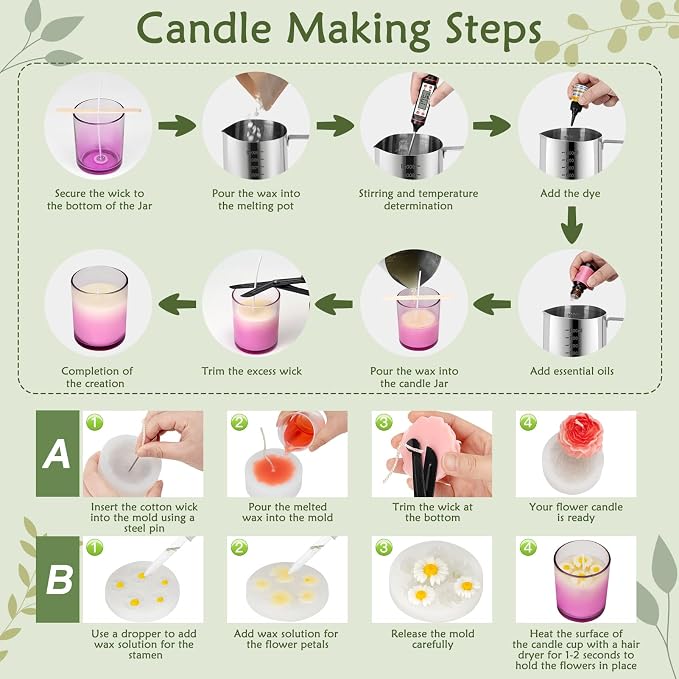 Candle Making Steps

Secure the wick to the bottom of the Jar

Pour the wax into the melting pot

Stirring and temperature determination

Add the dye

Add essential oils

Pour the wax into the candle Jar

Trim the excess wick

Completion of the creation

A

1
Insert the cotton wick into the mold using a steel pin

2
Pour the melted wax into the mold

3
Trim the wick at the bottom

4
Your flower candle is ready

B

1
Use a dropper to add wax solution for the stamen

2
Add wax solution for the flower petals

3
Release the mold carefully

4
Heat the surface of the candle cup with a hair dryer for 1-2 seconds to hold the flowers in place