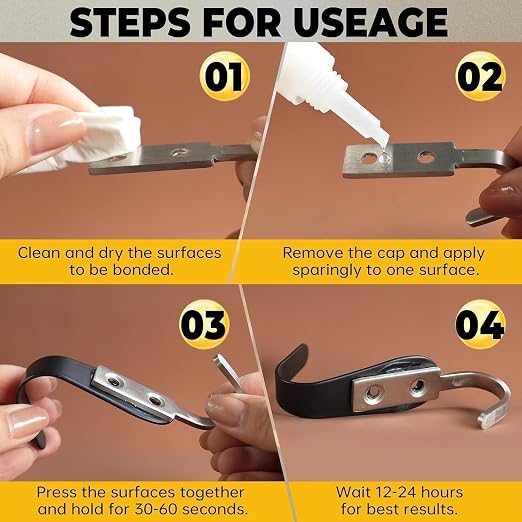 STEPS FOR USEAGE

01

Clean and dry the surfaces to be bonded.

02

Remove the cap and apply sparingly to one surface.

03

Press the surfaces together and hold for 30-60 seconds.

04

Wait 12-24 hours for best results.