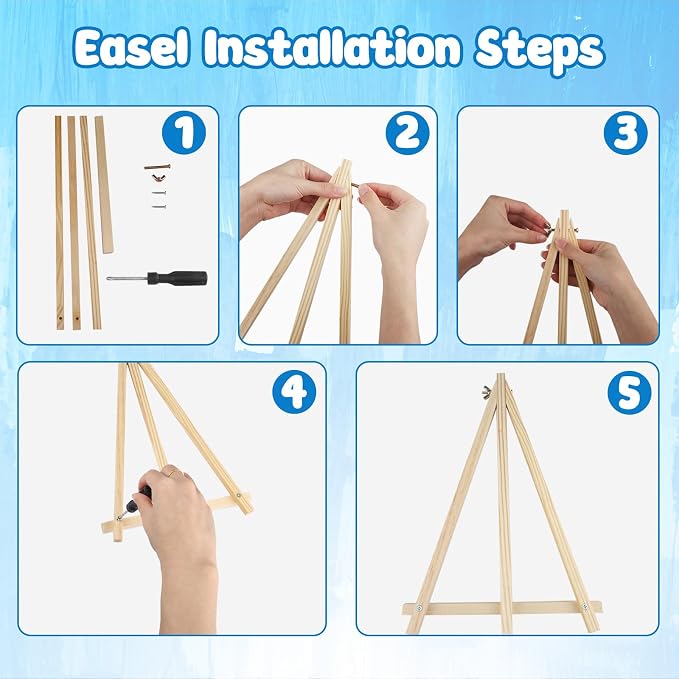 Easel Installation Steps

1

2

3

4

5