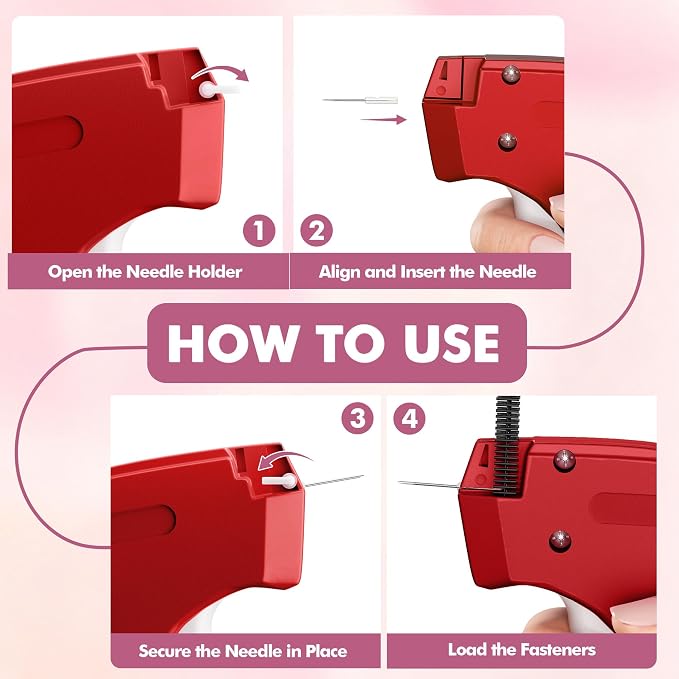 1

Open the Needle Holder

2

Align and Insert the Needle

HOW TO USE

3

Secure the Needle in Place

4

Load the Fasteners