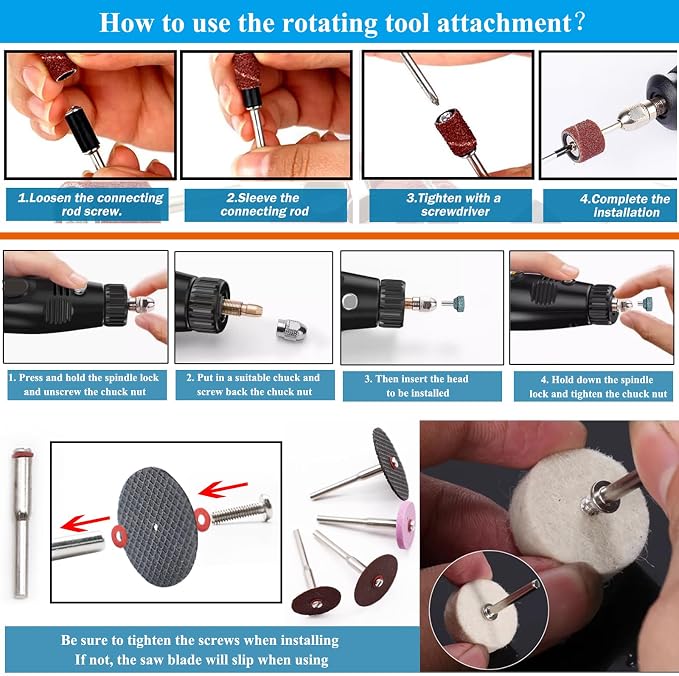 How to use the rotating tool attachment?

1.Loosen the connecting rod screw.

2.Sleeve the connecting rod

3.Tighten with a screwdriver

4.Complete the installation

1. Press and hold the spindle lock and unscrew the chuck nut

2. Put in a suitable chuck and screw back the chuck nut

3. Then insert the head to be installed

4. Hold down the spindle lock and tighten the chuck nut

Be sure to tighten the screws when installing
If not, the saw blade will slip when using