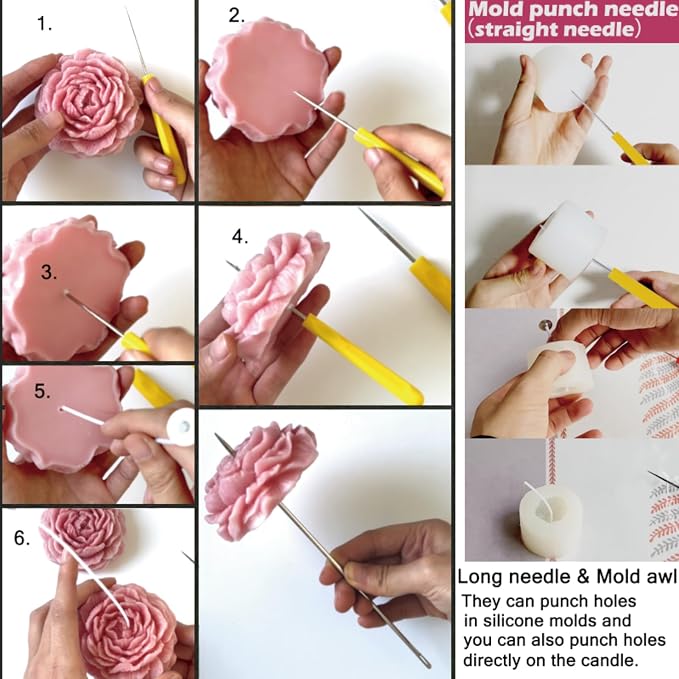 1.

2.

3.

4.

5.

6.

Mold punch needle (straight needle)

Long needle & Mold awl

They can punch holes in silicone molds and you can also punch holes directly on the candle.