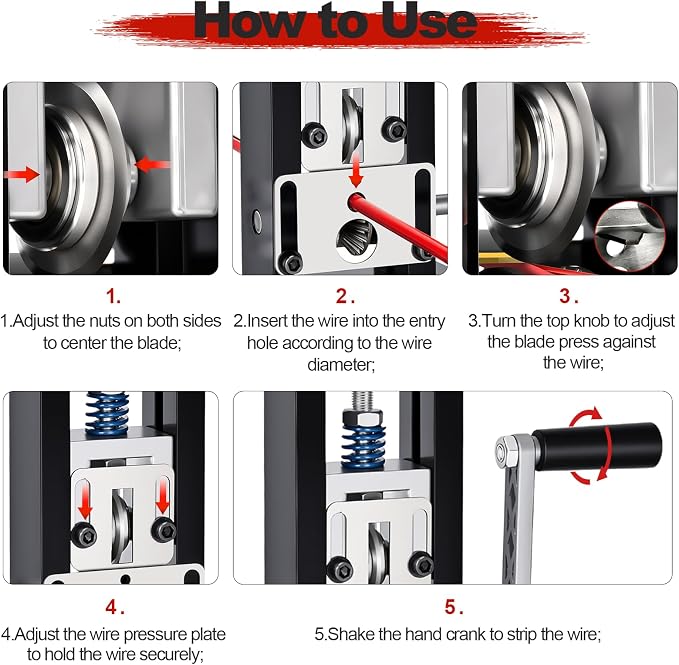 How to Use

1.

1.Adjust the nuts on both sides to center the blade;

2.

2.Insert the wire into the entry hole according to the wire diameter;

3.

3.Turn the top knob to adjust the blade press against the wire;

4.

4.Adjust the wire pressure plate to hold the wire securely;

5.

5.Shake the hand crank to strip the wire;