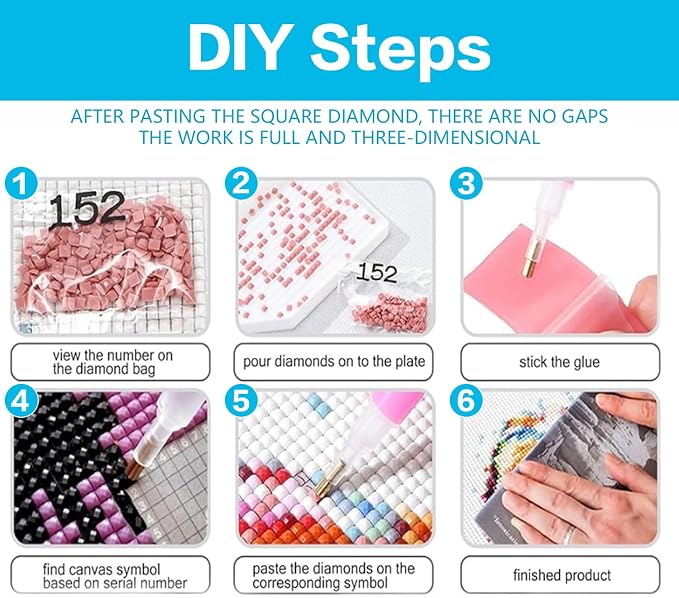 DIY Steps

AFTER PASTING THE SQUARE DIAMOND, THERE ARE NO GAPS
THE WORK IS FULL AND THREE-DIMENSIONAL

1
152
view the number on the diamond bag

2
152
pour diamonds on to the plate

3
stick the glue

4
find canvas symbol based on serial number

5
paste the diamonds on the corresponding symbol

6
finished product