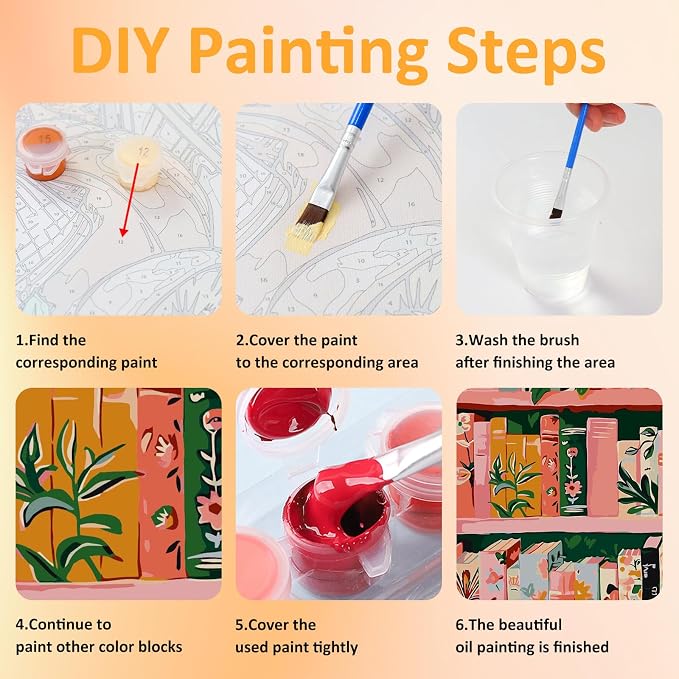 DIY Painting Steps

15

12

1.Find the corresponding paint

2.Cover the paint to the corresponding area

3.Wash the brush after finishing the area

4.Continue to paint other color blocks

5.Cover the used paint tightly

6.The beautiful oil painting is finished