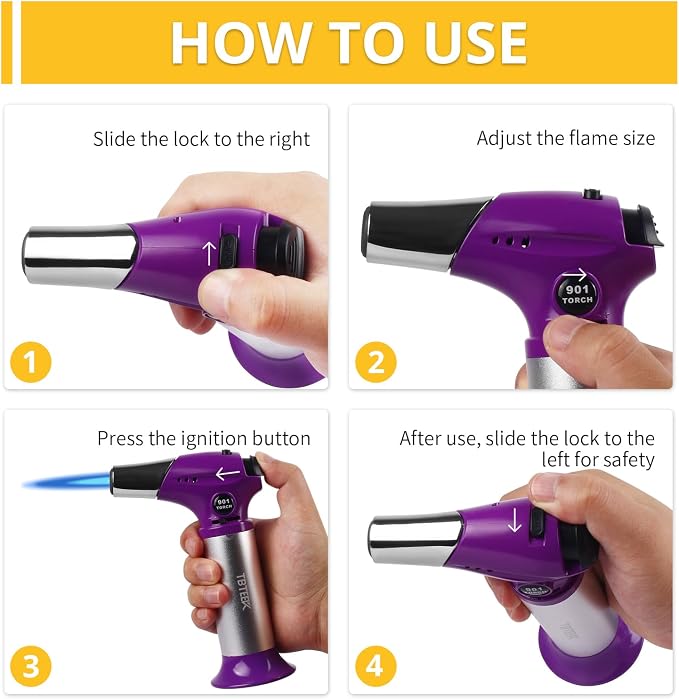 HOW TO USE

Slide the lock to the right

1

Adjust the flame size

901 TORCH

2

Press the ignition button

901 TORCH

TBTEEK

3

After use, slide the lock to the left for safety

901

4