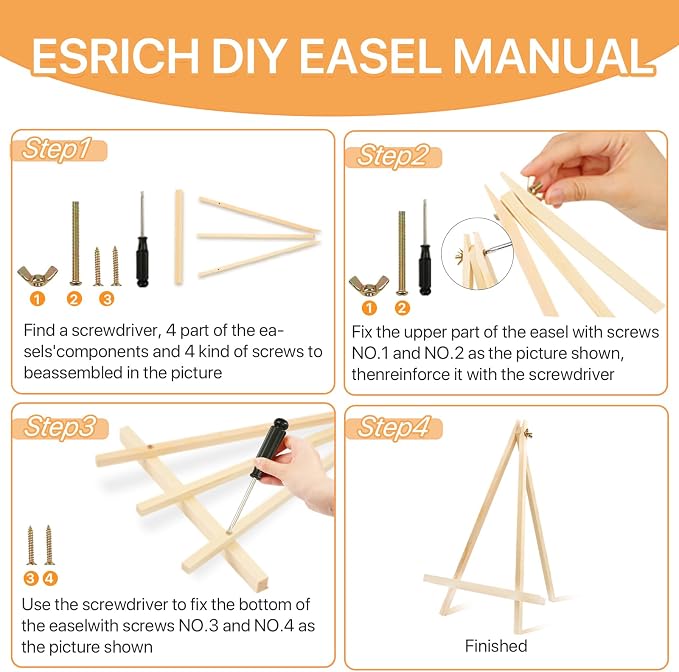 ESRICH DIY EASEL MANUAL

Step1

1 2 3

Find a screwdriver, 4 part of the easels'components and 4 kind of screws to beassembled in the picture

Step2

1 2

Fix the upper part of the easel with screws NO.1 and NO.2 as the picture shown, thenreinforce it with the screwdriver

Step3

3 4

Use the screwdriver to fix the bottom of the easelwith screws NO.3 and NO.4 as the picture shown

Step4

Finished