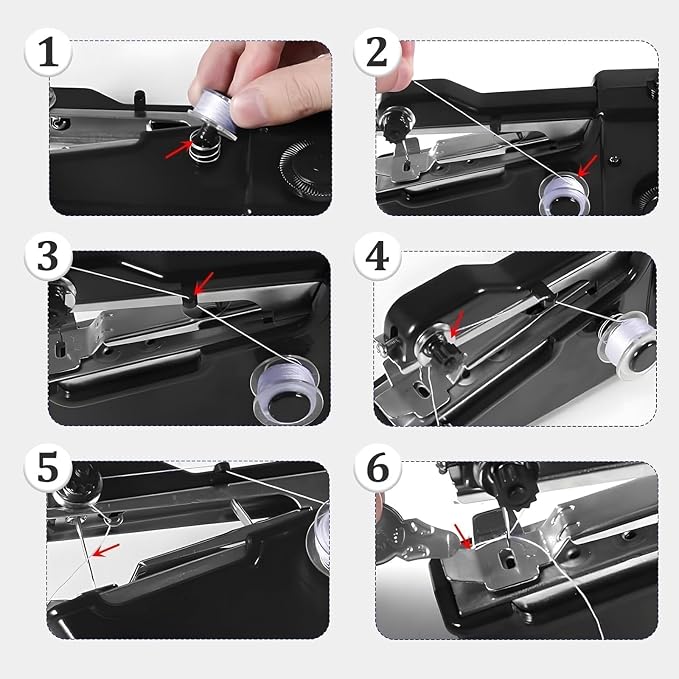 1

2

3

4

5

6