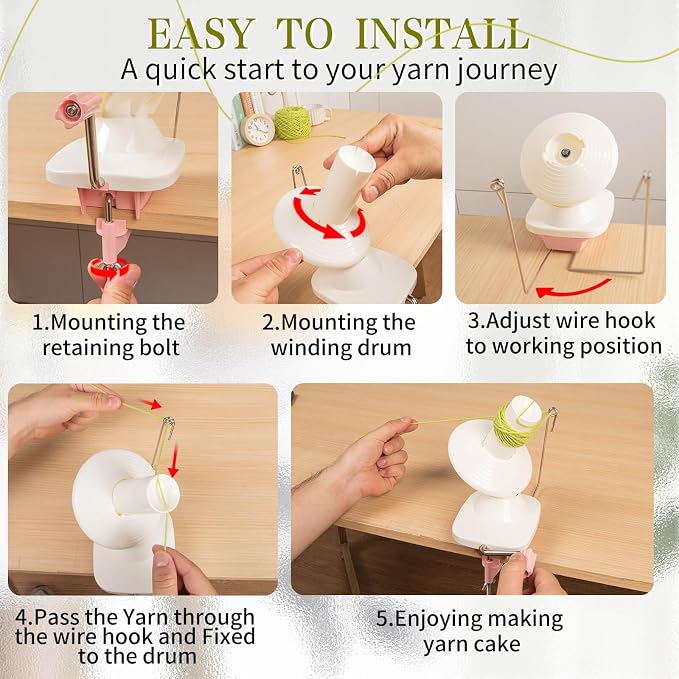 EASY TO INSTALL

A quick start to your yarn journey

1.Mounting the retaining bolt

2.Mounting the winding drum

3.Adjust wire hook to working position

4.Pass the Yarn through the wire hook and Fixed to the drum

5.Enjoying making yarn cake