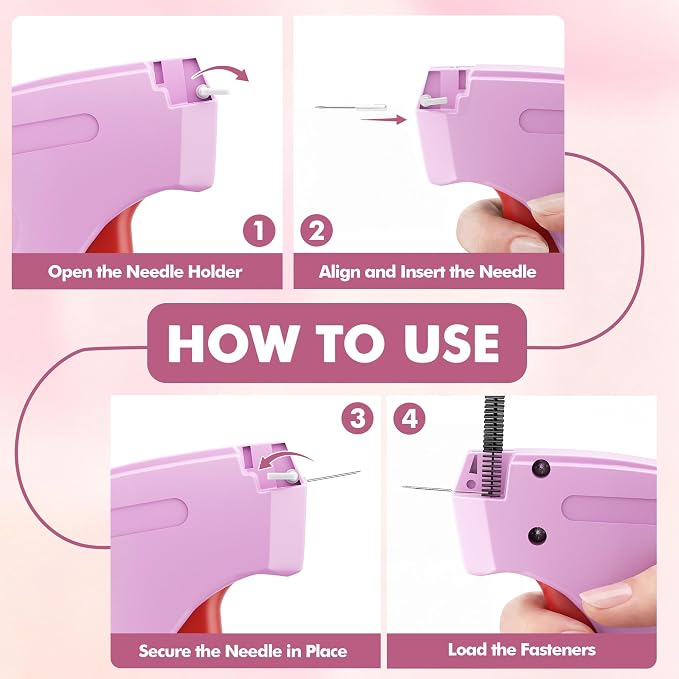 1
Open the Needle Holder

2
Align and Insert the Needle

HOW TO USE

3
Secure the Needle in Place

4
Load the Fasteners