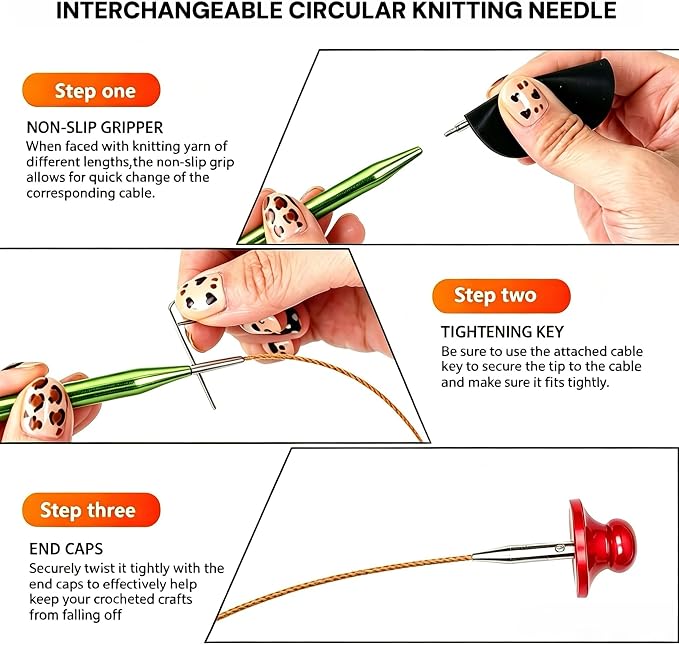 INTERCHANGEABLE CIRCULAR KNITTING NEEDLE

Step one

NON-SLIP GRIPPER
When faced with knitting yarn of different lengths,the non-slip grip allows for quick change of the corresponding cable.

Step two

TIGHTENING KEY
Be sure to use the attached cable key to secure the tip to the cable and make sure it fits tightly.

Step three

END CAPS
Securely twist it tightly with the end caps to effectively help keep your crocheted crafts from falling off