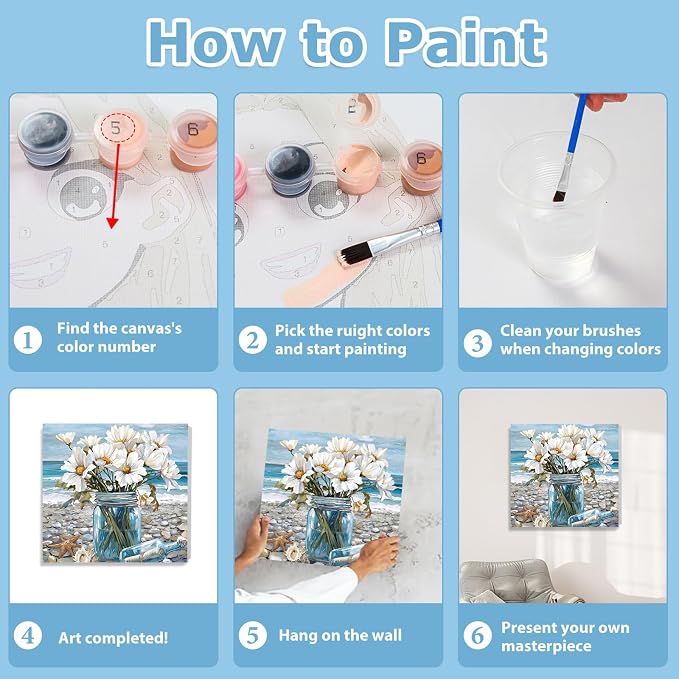 How to Paint

5

6

2

6

1 Find the canvas's color number

2 Pick the ruight colors and start painting

3 Clean your brushes when changing colors

4 Art completed!

5 Hang on the wall

6 Present your own masterpiece