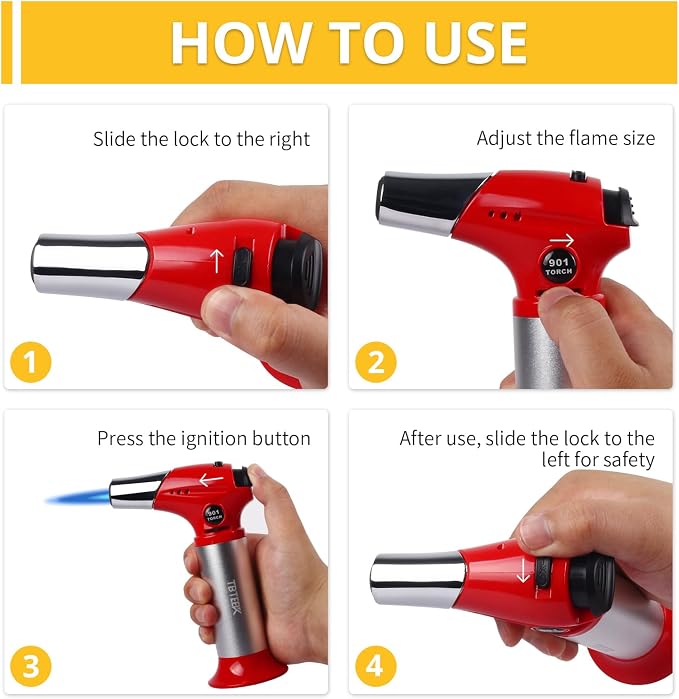 HOW TO USE

Slide the lock to the right

1

Adjust the flame size

901 TORCH

2

Press the ignition button

901 TORCH

TBTEEK

3

After use, slide the lock to the left for safety

4