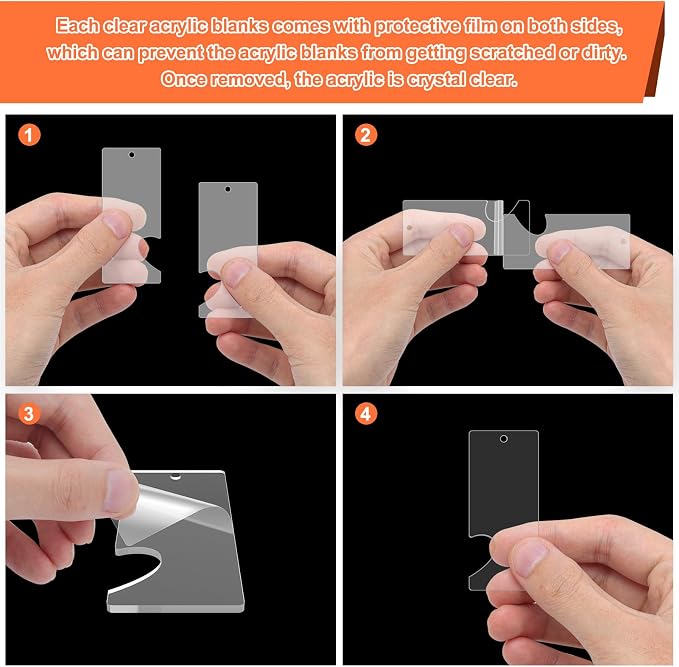 Each clear acrylic blanks comes with protective film on both sides, which can prevent the acrylic blanks from getting scratched or dirty. Once removed, the acrylic is crystal clear.

1

2

3

4