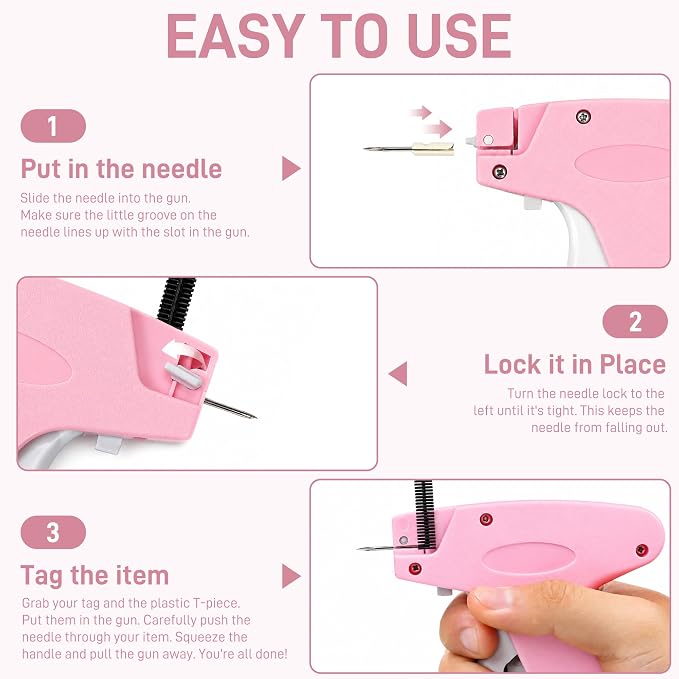 EASY TO USE

1

Put in the needle

Slide the needle into the gun. Make sure the little groove on the needle lines up with the slot in the gun.

2

Lock it in Place

Turn the needle lock to the left until it's tight. This keeps the needle from falling out.

3

Tag the item

Grab your tag and the plastic T-piece. Put them in the gun. Carefully push the needle through your item. Squeeze the handle and pull the gun away. You're all done!