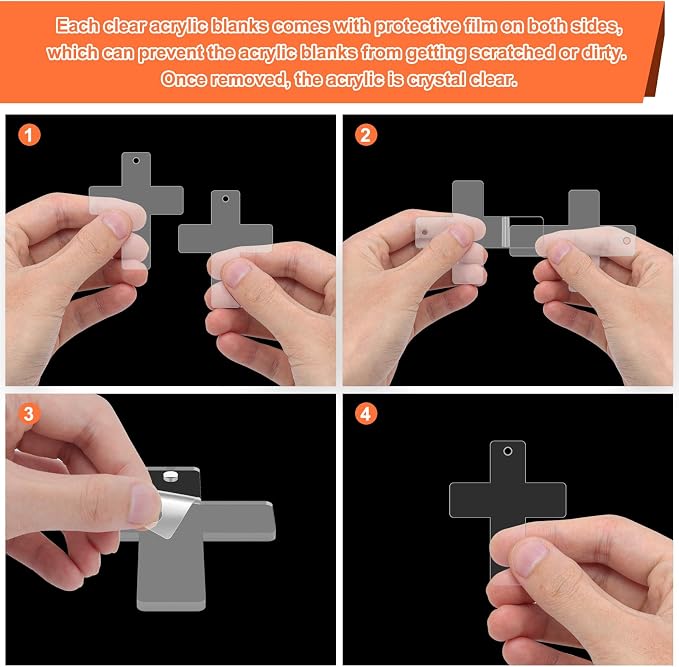 Each clear acrylic blanks comes with protective film on both sides, which can prevent the acrylic blanks from getting scratched or dirty. Once removed, the acrylic is crystal clear.

1

2

3

4