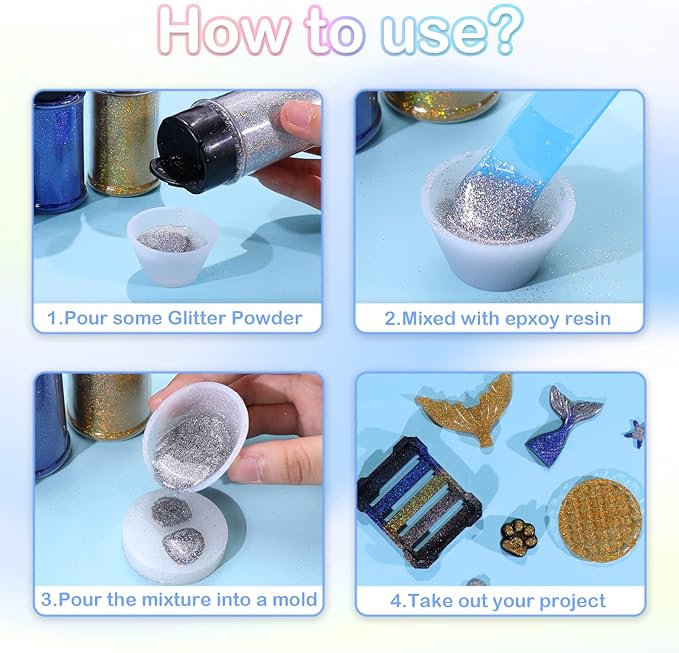 How to use?

1.Pour some Glitter Powder

2.Mixed with epxoy resin

3.Pour the mixture into a mold

4.Take out your project