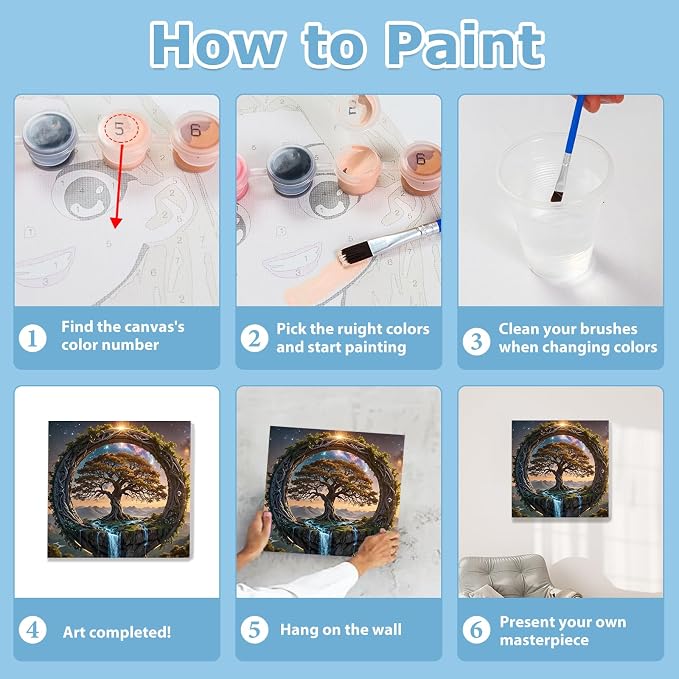 How to Paint

5

6

6

1 Find the canvas's color number

2 Pick the ruight colors and start painting

3 Clean your brushes when changing colors

4 Art completed!

5 Hang on the wall

6 Present your own masterpiece