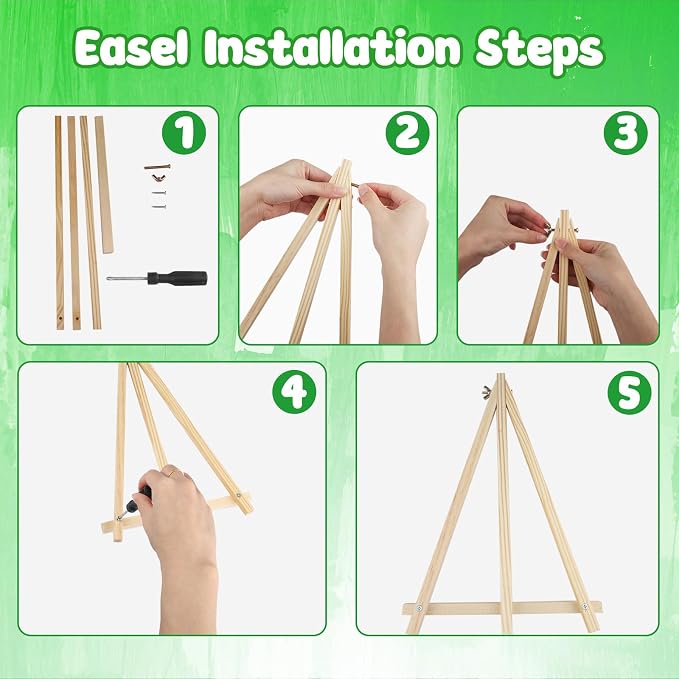 Easel Installation Steps

1

2

3

4

5