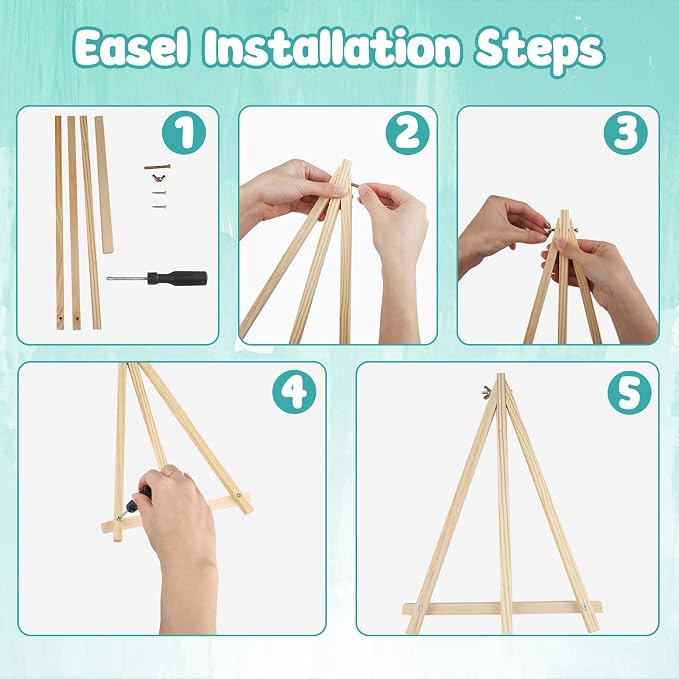 Easel Installation Steps

1

2

3

4

5