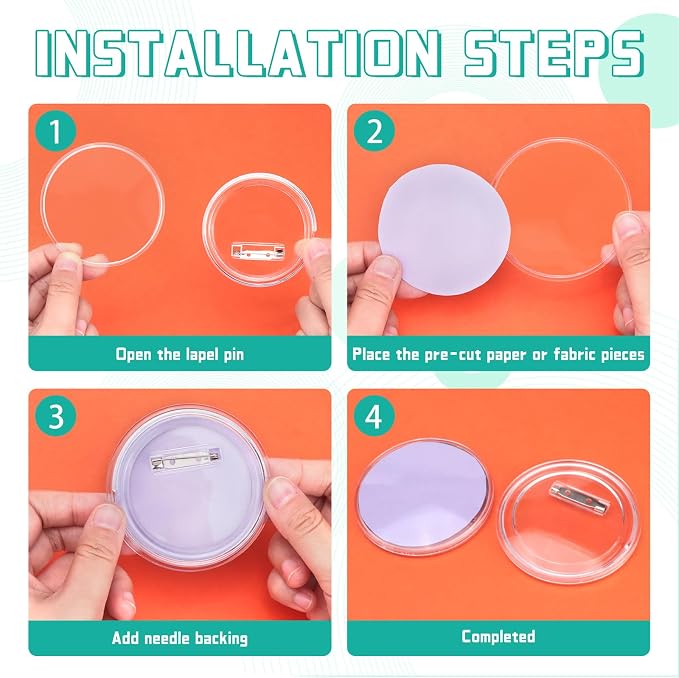 INSTALLATION STEPS

1

Open the lapel pin

2

Place the pre-cut paper or fabric pieces

3

Add needle backing

4

Completed