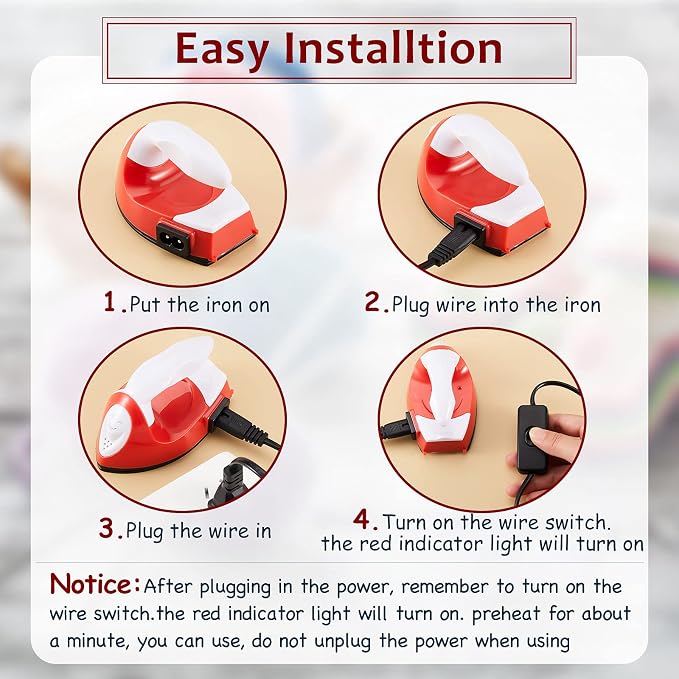 Easy Installtion

1.Put the iron on

2.Plug wire into the iron

3.Plug the wire in

4.Turn on the wire switch. the red indicator light will turn on

Notice:After plugging in the power, remember to turn on the wire switch.the red indicator light will turn on. preheat for about a minute, you can use, do not unplug the power when using