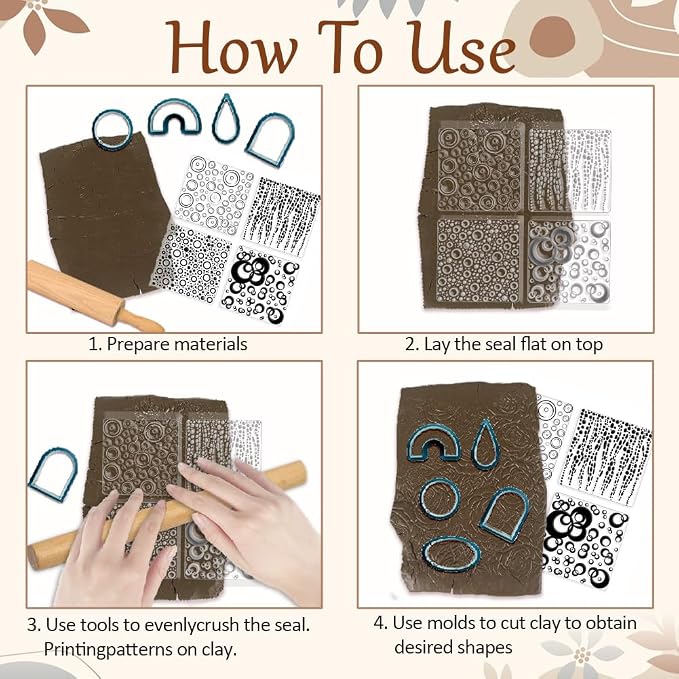 How To Use

1. Prepare materials

2. Lay the seal flat on top

3. Use tools to evenlycrush the seal. Printingpatterns on clay.

4. Use molds to cut clay to obtain desired shapes