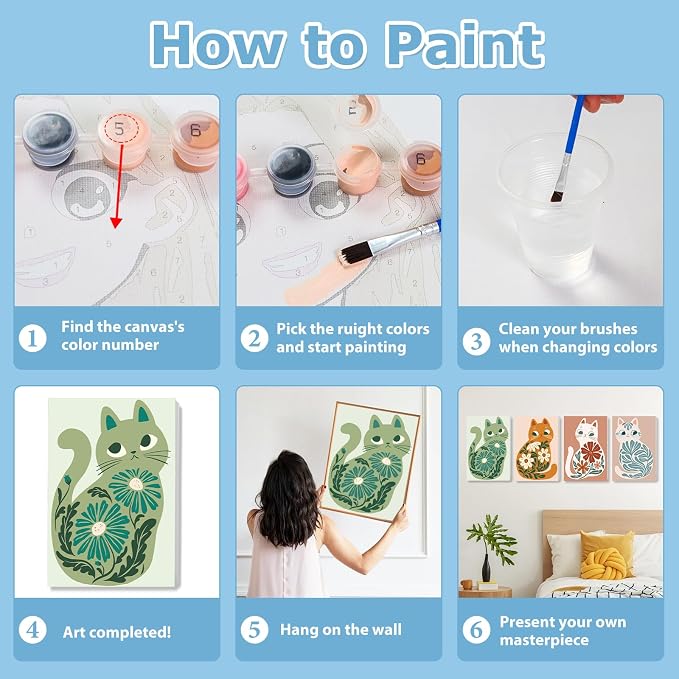 How to Paint

5

6

6

1 Find the canvas's color number

2 Pick the ruight colors and start painting

3 Clean your brushes when changing colors

4 Art completed!

5 Hang on the wall

6 Present your own masterpiece