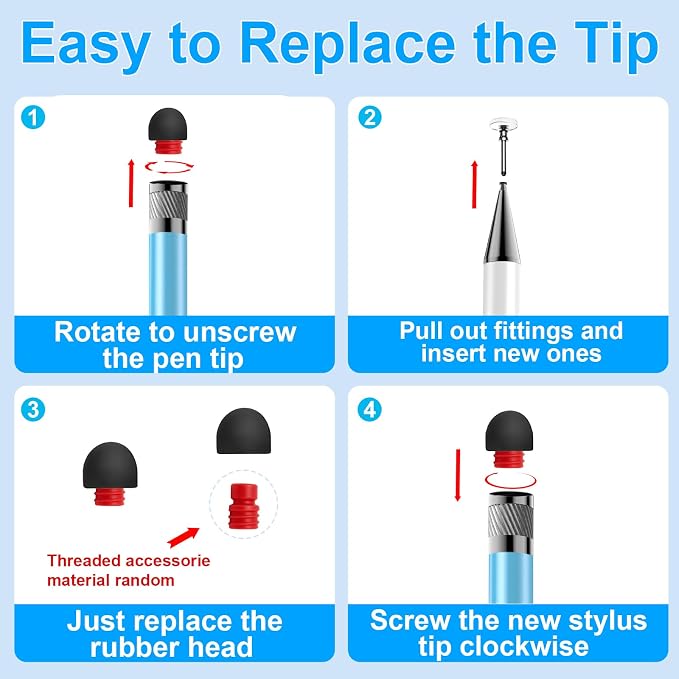 Easy to Replace the Tip

1

Rotate to unscrew the pen tip

2

Pull out fittings and insert new ones

3

Threaded accessorie material random

Just replace the rubber head

4

Screw the new stylus tip clockwise