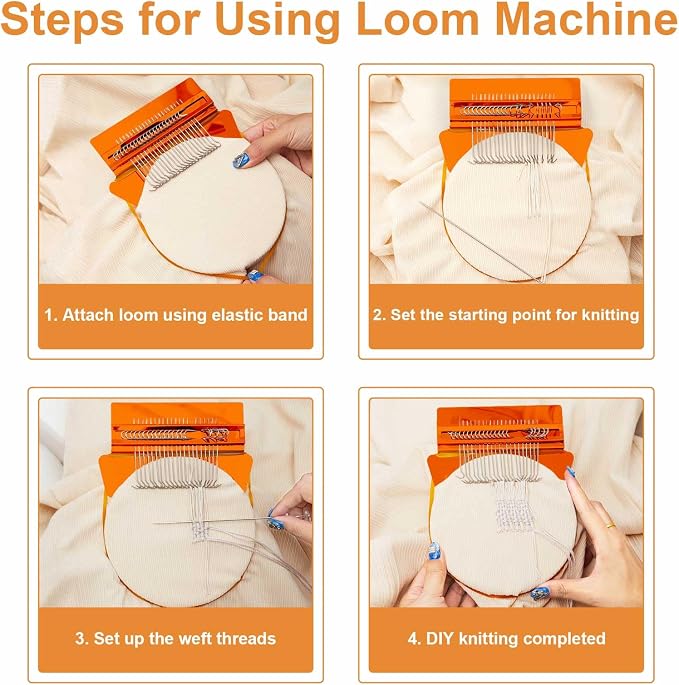 Steps for Using Loom Machine

1. Attach loom using elastic band

2. Set the starting point for knitting

3. Set up the weft threads

4. DIY knitting completed