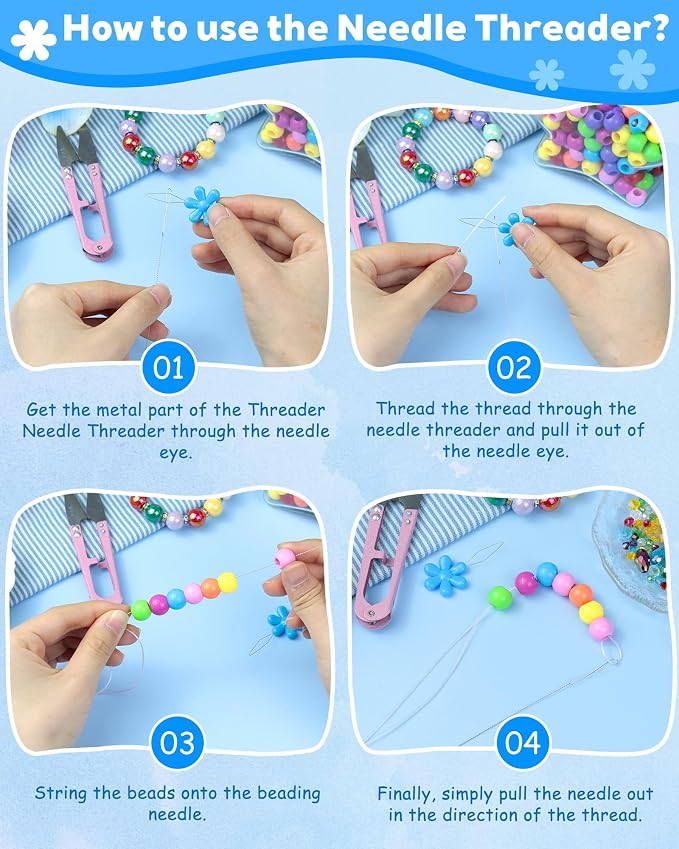 How to use the Needle Threader?

01

Get the metal part of the Threader Needle Threader through the needle eye.

02

Thread the thread through the needle threader and pull it out of the needle eye.

03

String the beads onto the beading needle.

04

Finally, simply pull the needle out in the direction of the thread.