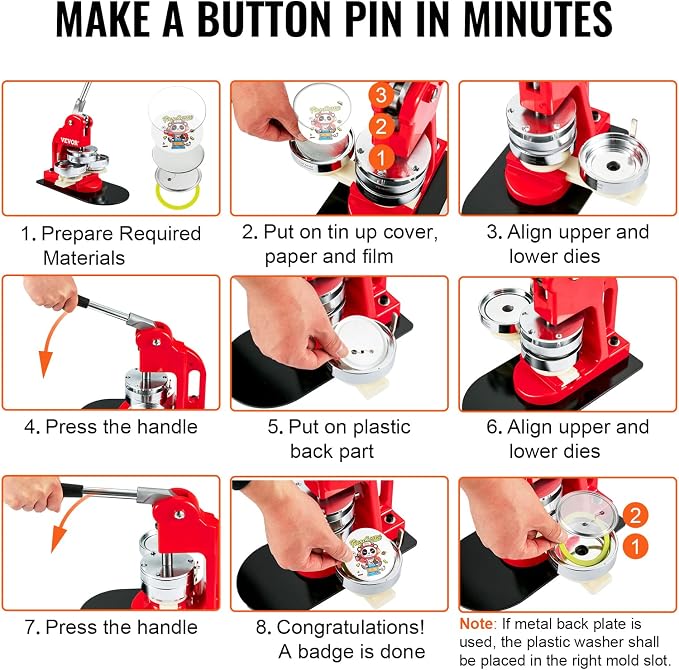 MAKE A BUTTON PIN IN MINUTES

VEVOR

1. Prepare Required Materials

3
2
1

2. Put on tin up cover, paper and film

3. Align upper and lower dies

4. Press the handle

5. Put on plastic back part

6. Align upper and lower dies

7. Press the handle

8. Congratulations! A badge is done

2
1

Note: If metal back plate is used, the plastic washer shall be placed in the right mold slot.