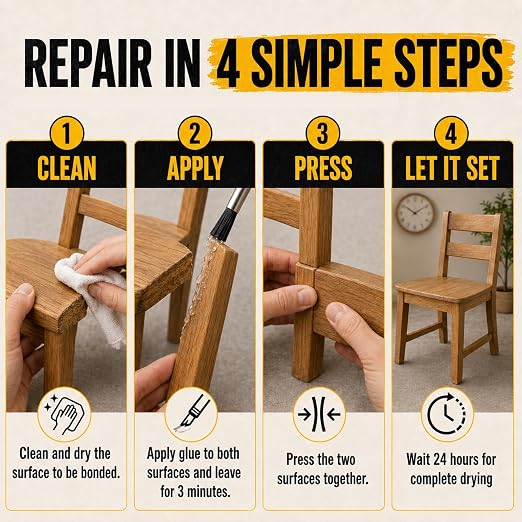 REPAIR IN 4 SIMPLE STEPS

1
CLEAN
Clean and dry the surface to be bonded.

2
APPLY
Apply glue to both surfaces and leave for 3 minutes.

3
PRESS
Press the two surfaces together.

4
LET IT SET
Wait 24 hours for complete drying