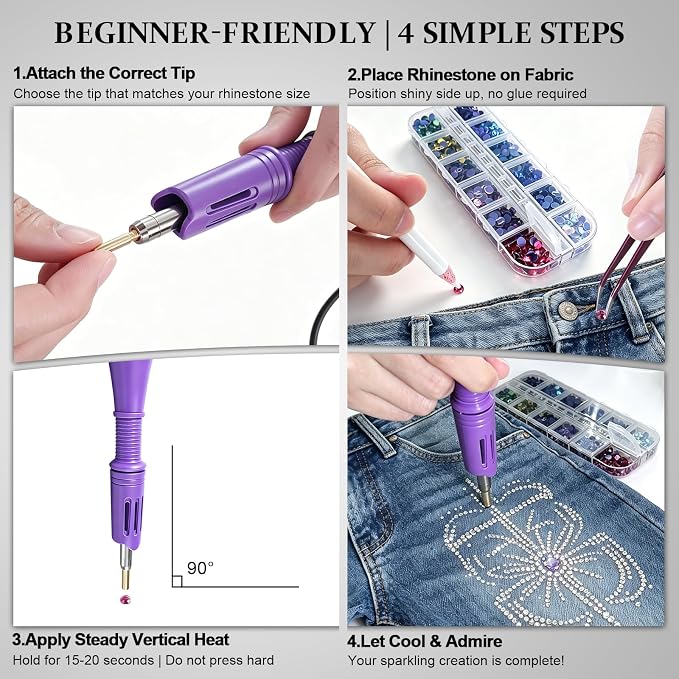 BEGINNER-FRIENDLY | 4 SIMPLE STEPS

1.Attach the Correct Tip
Choose the tip that matches your rhinestone size

2.Place Rhinestone on Fabric
Position shiny side up, no glue required

90°

3.Apply Steady Vertical Heat
Hold for 15-20 seconds | Do not press hard

4.Let Cool & Admire
Your sparkling creation is complete!