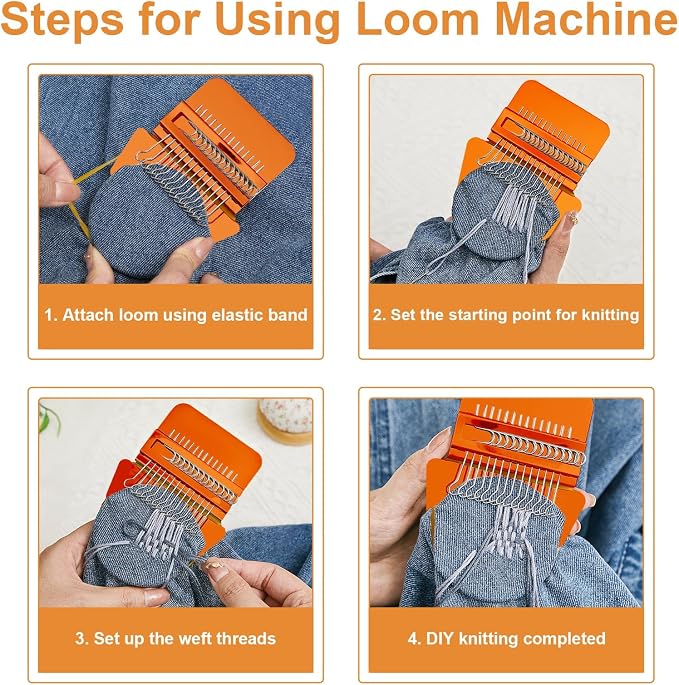 Steps for Using Loom Machine

1. Attach loom using elastic band

2. Set the starting point for knitting

3. Set up the weft threads

4. DIY knitting completed