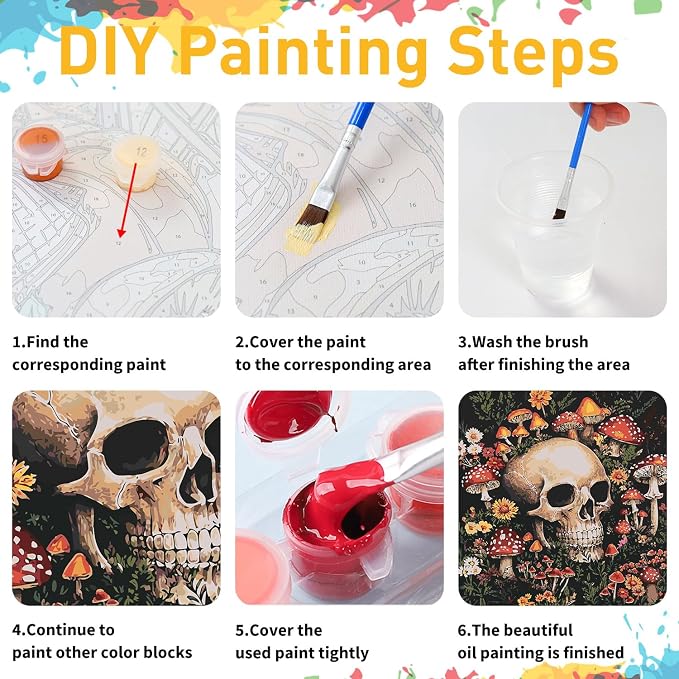 DIY Painting Steps

15

12

1.Find the corresponding paint

2.Cover the paint to the corresponding area

3.Wash the brush after finishing the area

4.Continue to paint other color blocks

5.Cover the used paint tightly

6.The beautiful oil painting is finished