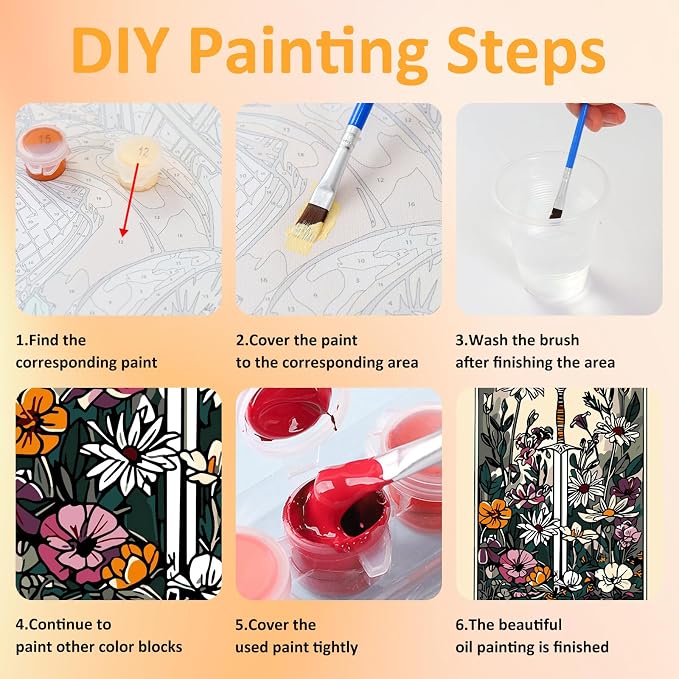 DIY Painting Steps

15

12

1.Find the corresponding paint

2.Cover the paint to the corresponding area

3.Wash the brush after finishing the area

4.Continue to paint other color blocks

5.Cover the used paint tightly

6.The beautiful oil painting is finished